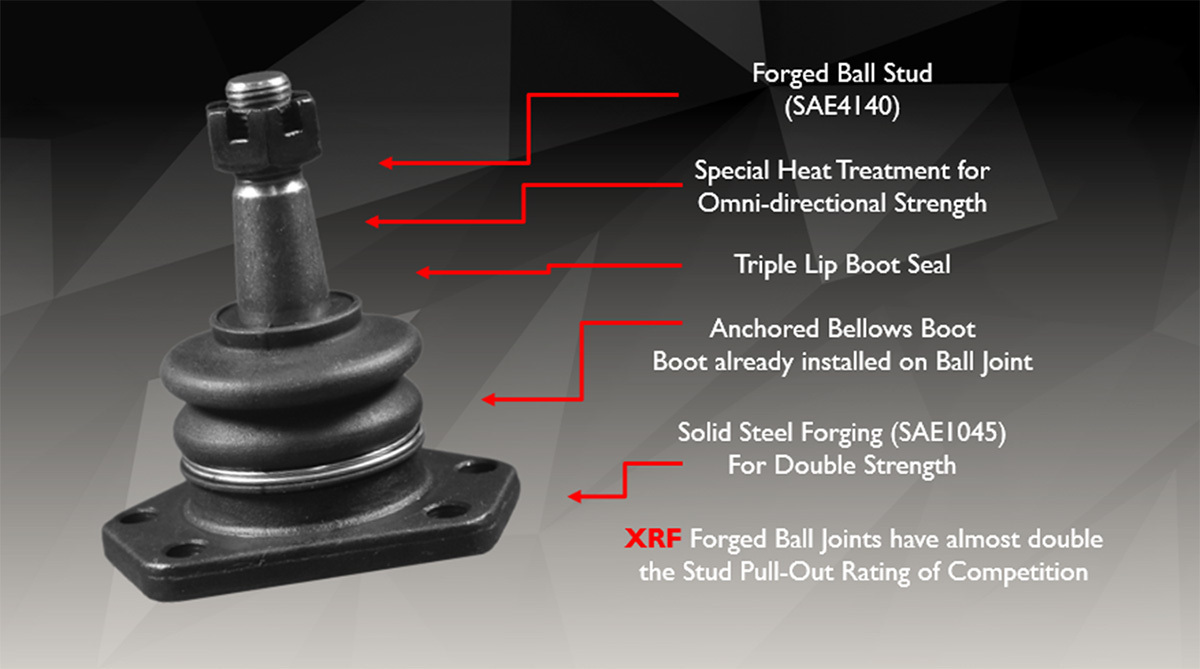 Forged Ball Stud
(SAE4140)

Special Heat Treatment for
Omni-directional Strength

Triple Lip Boot Seal

Anchored Bellows Boot
Boot already installed on Ball Joint

Solid Steel Forging (SAE1045)
For Double Strength

XRF Forged Ball Joints have almost double
the Stud Pull-Out Rating of Competition